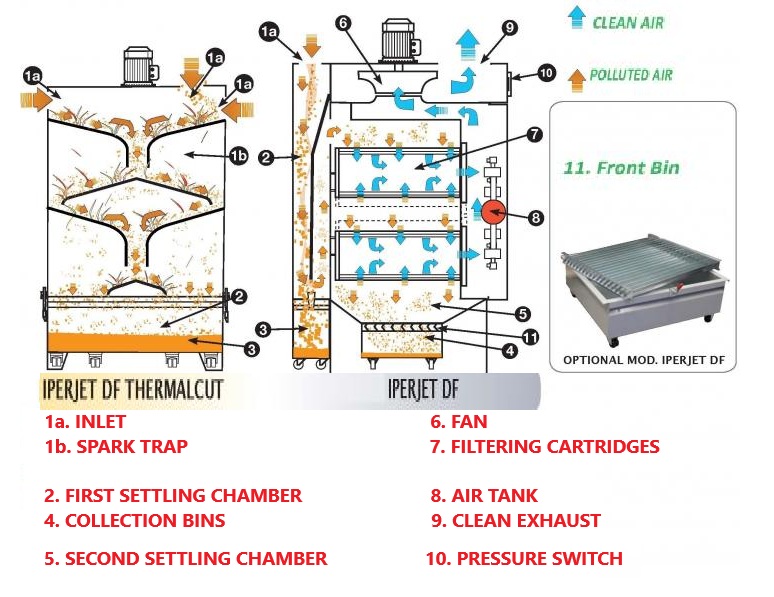 1a
1a
1a
1b
2
3
IPERJET DF THERMALCUT

1a
6
9
10
2
7
8
3
5
11
4
IPERJET DF

CLEAN AIR
POLLUTED AIR

11. Front Bin
OPTIONAL MOD. IPERJET DF

1a. INLET
1b. SPARK TRAP

2. FIRST SETTLING CHAMBER
4. COLLECTION BINS

5. SECOND SETTLING CHAMBER

6. FAN
7. FILTERING CARTRIDGES

8. AIR TANK
9. CLEAN EXHAUST

10. PRESSURE SWITCH