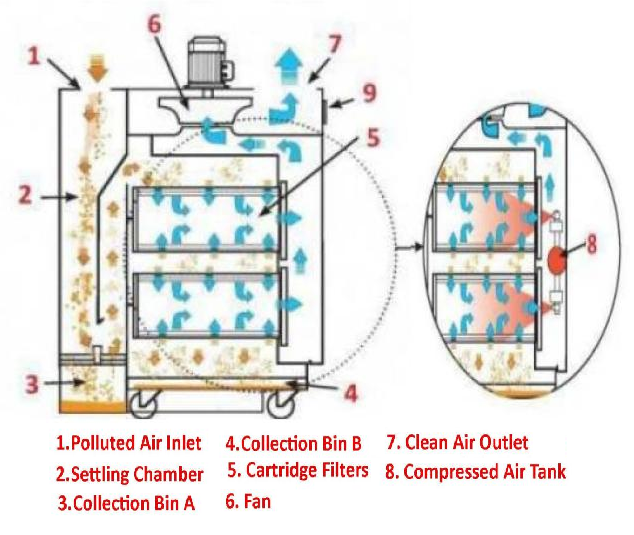 1

6

7

9

5

2

8

3

4

1.Polluted Air Inlet
2.Settling Chamber
3.Collection Bin A

4.Collection Bin B
5. Cartridge Filters
6. Fan

7. Clean Air Outlet
8. Compressed Air Tank